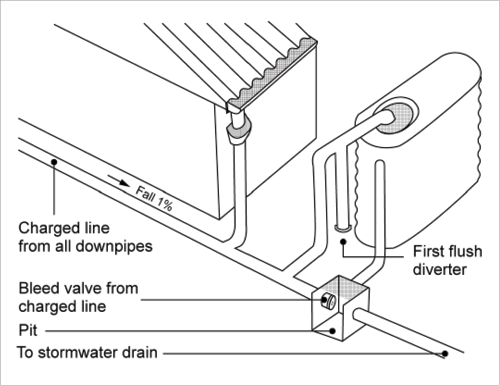 Fall 1%

Charged line from all downpipes

First flush diverter

Bleed valve from charged line

Pit

To stormwater drain