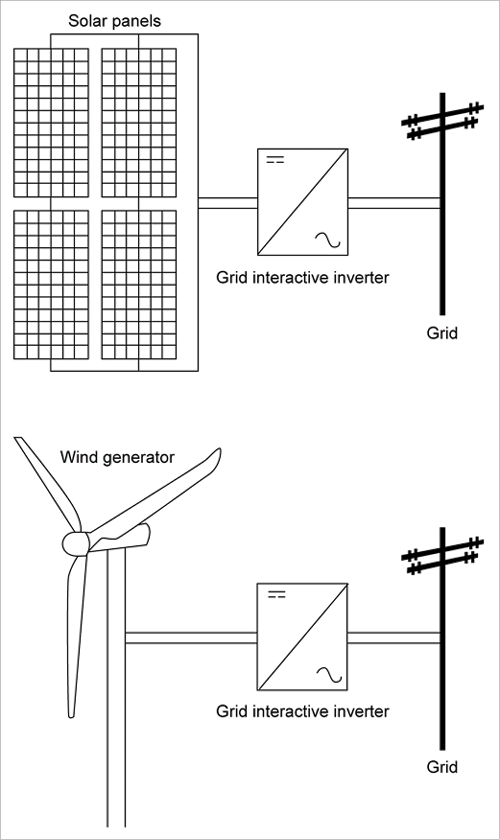 Solar panels

Grid interactive inverter

Grid

Wind generator

Grid interactive inverter

Grid